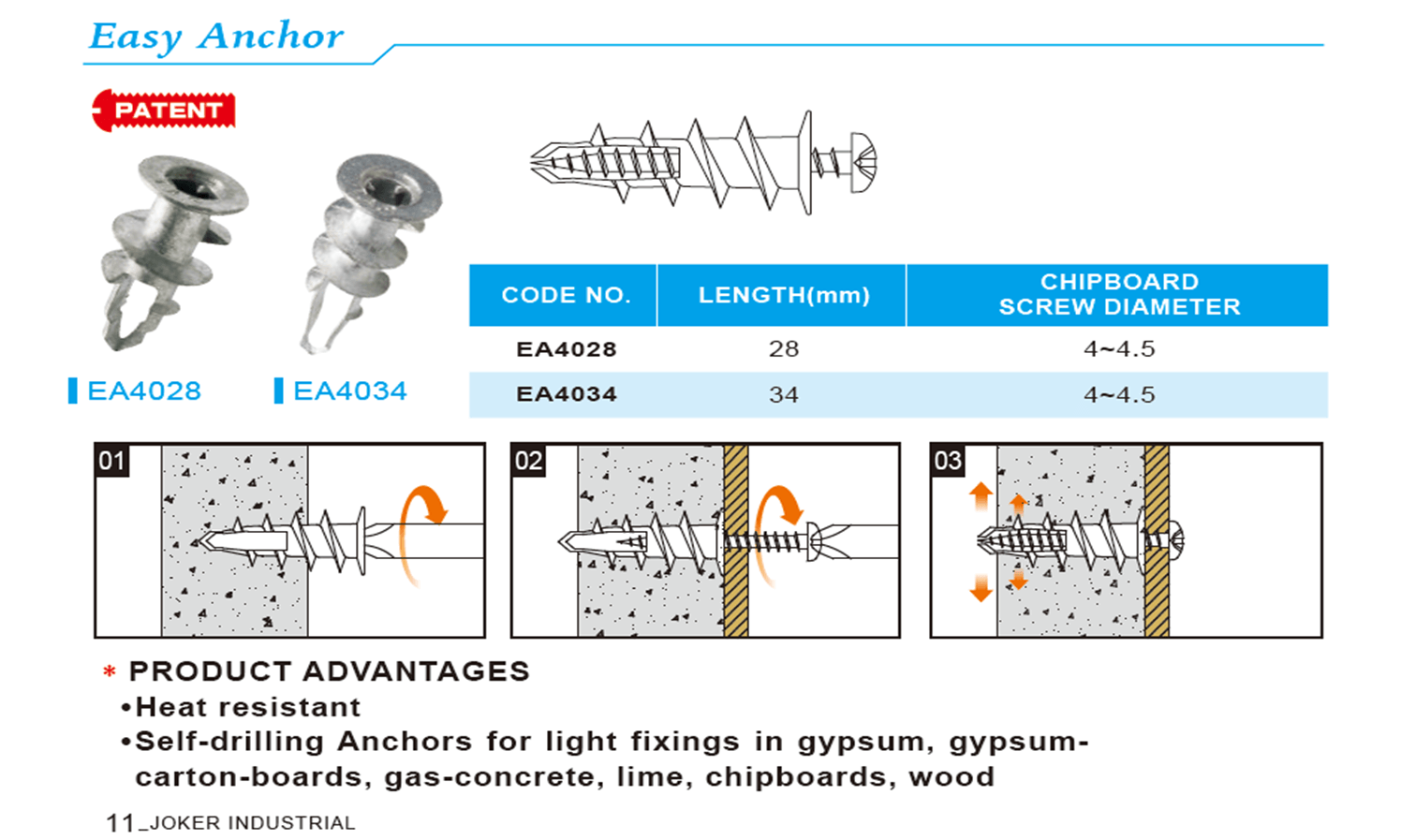 Easy Anchor

PATENT

EA4028 EA4034

| CODE NO. | LENGTH(mm) | CHIPBOARD SCREW DIAMETER |
|---|---|---|
| EA4028 | 28 | 4~4.5 |
| EA4034 | 34 | 4~4.5 |

01

02

03

* PRODUCT ADVANTAGES
•Heat resistant
•Self-drilling Anchors for light fixings in gypsum, gypsum-carton-boards, gas-concrete, lime, chipboards, wood

11_JOKER INDUSTRIAL